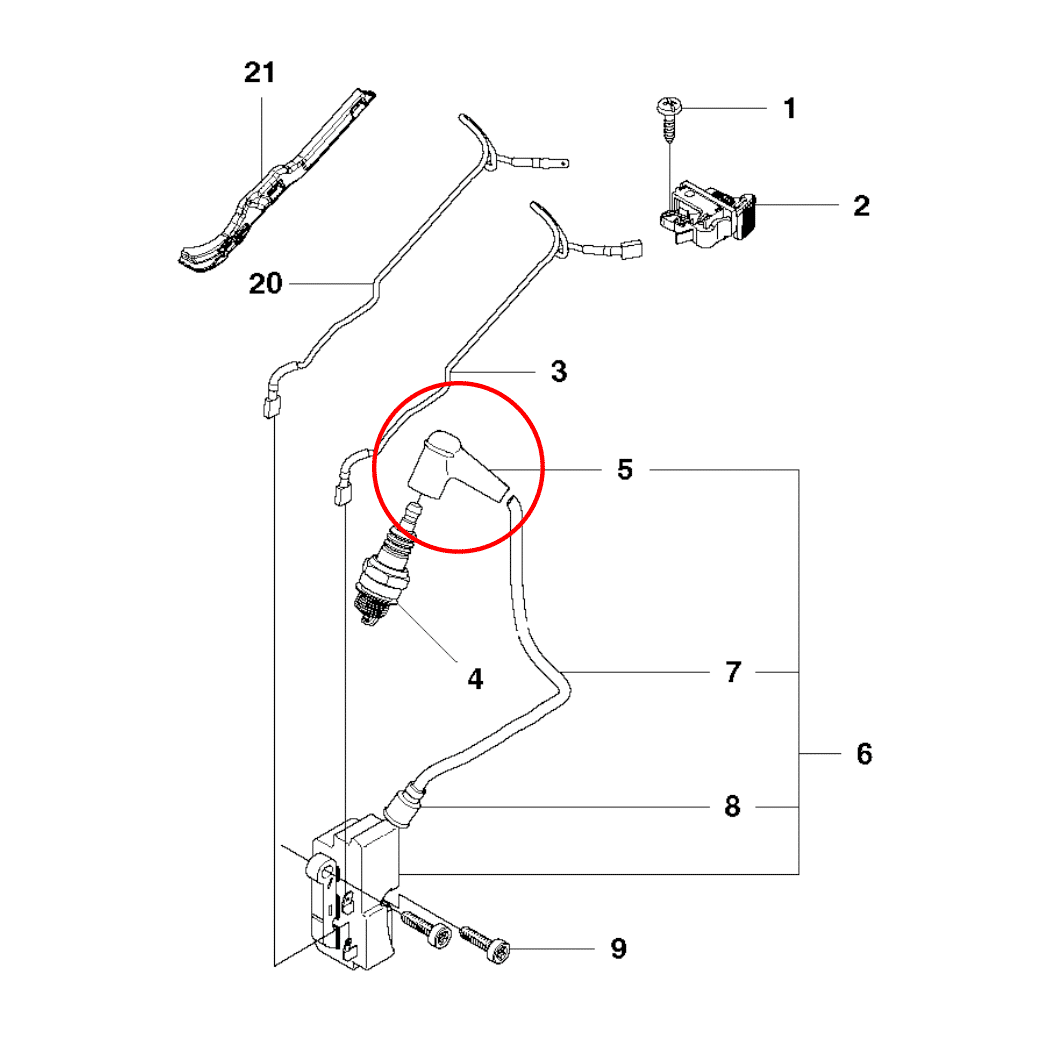 21
1
2
20
3
5
4
7
6
8
9